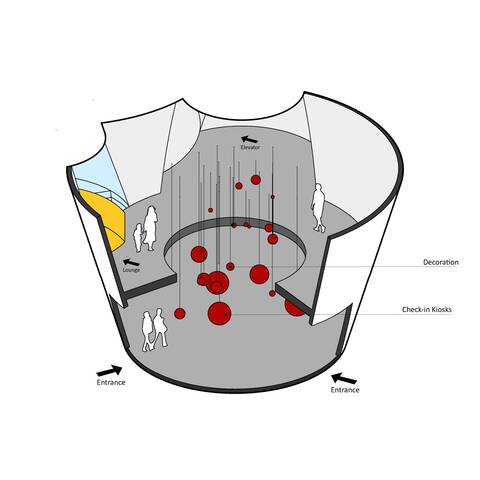 Elevator

Lounge

Decoration

Check-in Kiosks

Entrance

Entrance